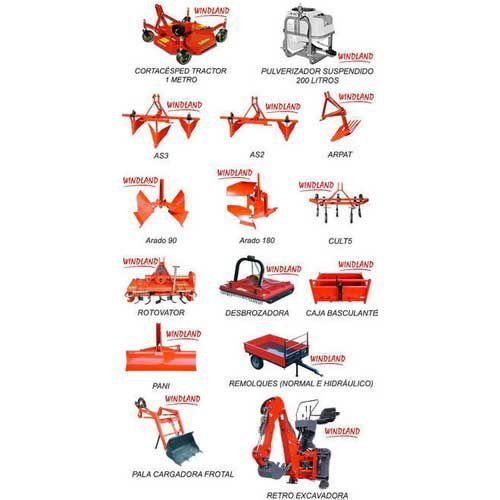 WINDLAND
CORTACÉSPED TRACTOR 1 METRO

WINDLAND
PULVERIZADOR SUSPENDIDO 200 LITROS

WINDLAND
AS3

WINDLAND
AS2

WINDLAND
ARPAT

WINDLAND
Arado 90

WINDLAND
Arado 180

WINDLAND
CULT5

WINDLAND
ROTOVATOR

WINDLAND
DESBROZADORA

WINDLAND
CAJA BASCULANTE

WINDLAND
PANI

WINDLAND
REMOLQUES (NORMAL E HIDRÁULICO)

WINDLAND
PALA CARGADORA FROTAL

WINDLAND
RETRO EXCAVADORA